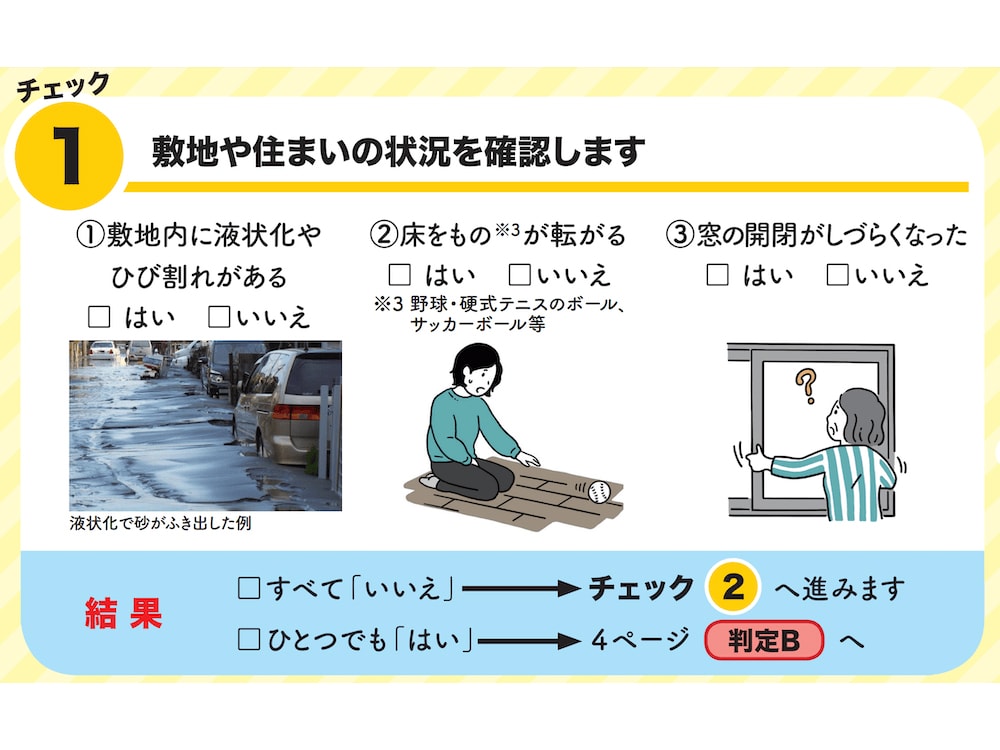 チェック
1
敷地や住まいの状況を確認します

①敷地内に液状化やひび割れがある
□ はい □いいえ

液状化で砂がふき出した例

②床をもの※3が転がる
□ はい □いいえ
※3 野球・硬式テニスのボール、サッカーボール等

③窓の開閉がしづらくなった
□ はい □いいえ

?

結果
□すべて「いいえ」→ チェック 2 へ進みます
□ひとつでも「はい」→ 4ページ 判定B へ