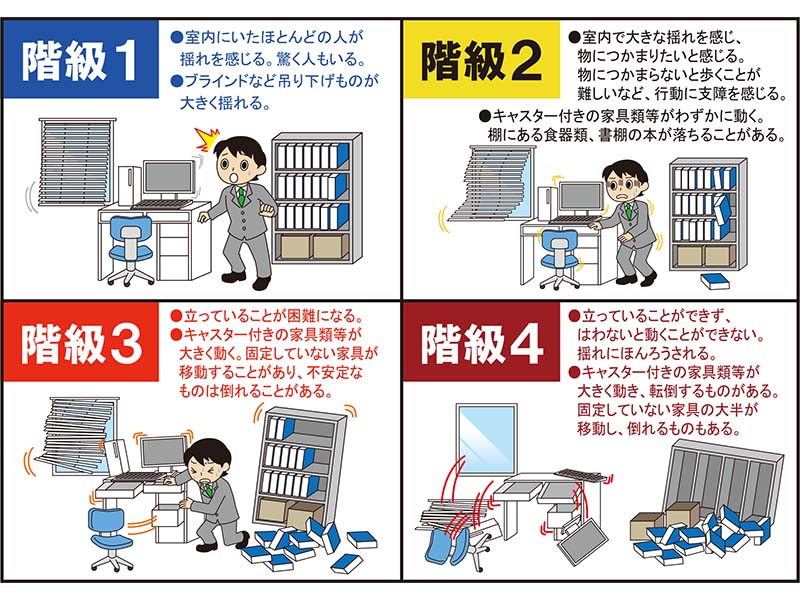 階級1

●室内にいたほとんどの人が揺れを感じる。驚く人もいる。
●ブラインドなど吊り下げものが大きく揺れる。

階級2

●室内で大きな揺れを感じ、物につかまりたいと感じる。物につかまらないと歩くことが難しいなど、行動に支障を感じる。
●キャスター付きの家具類等がわずかに動く。棚にある食器類、書棚の本が落ちることがある。

階級3

●立っていることが困難になる。
●キャスター付きの家具類等が大きく動く。固定していない家具が移動することがあり、不安定なものは倒れることがある。

階級4

●立っていることができず、はわないと動くことができない。揺れにほんろうされる。
●キャスター付きの家具類等が大きく動き、転倒するものがある。固定していない家具の大半が移動し、倒れるものもある。