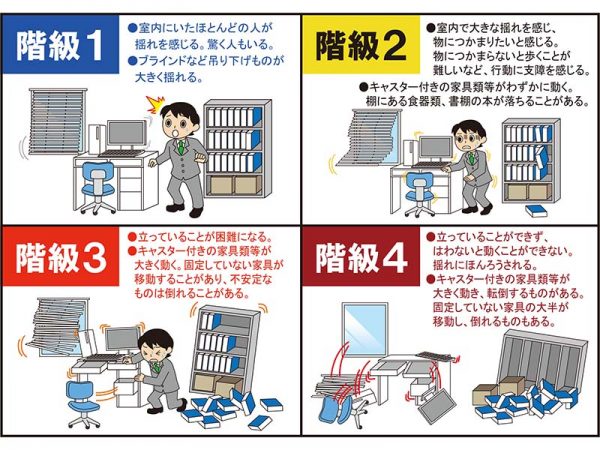 階級１

●室内にいたほとんどの人が揺れを感じる。驚く人もいる。
●ブラインドなど吊り下げものが大きく揺れる。

階級２

●室内で大きな揺れを感じ、物につかまりたいと感じる。物につかまらないと歩くことが難しいなど、行動に支障を感じる。
●キャスター付きの家具類等がわずかに動く。棚にある食器類、書棚の本が落ちることがある。

階級３

●立っていることが困難になる。
●キャスター付きの家具類等が大きく動く。固定していない家具が移動することがあり、不安定なものは倒れることがある。

階級４

●立っていることができず、はわないと動くことができない。揺れにほんろうされる。
●キャスター付きの家具類等が大きく動き、転倒するものがある。固定していない家具の大半が移動し、倒れるものもある。