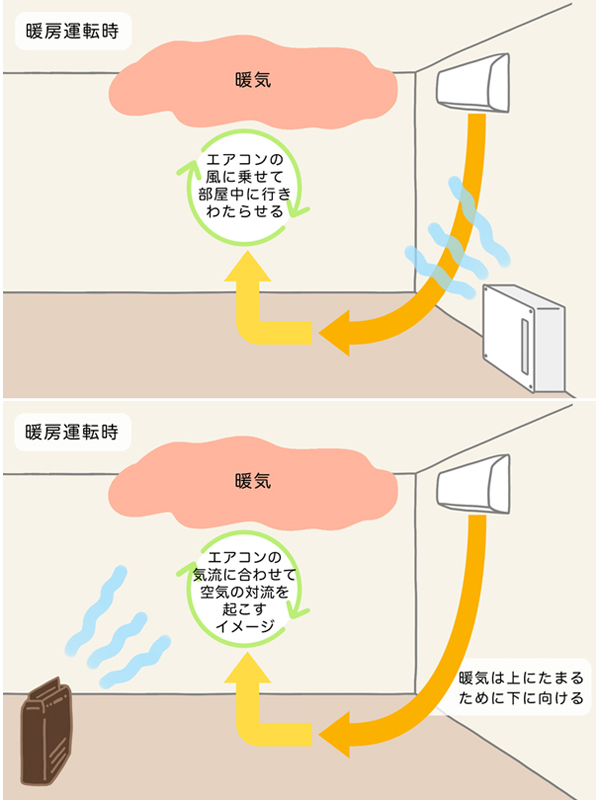 暖房運転時

暖気

エアコンの風に乗せて部屋中に行きわたらせる

暖房運転時

暖気

エアコンの気流に合わせて空気の対流を起こすイメージ

暖気は上にたまるために下に向ける