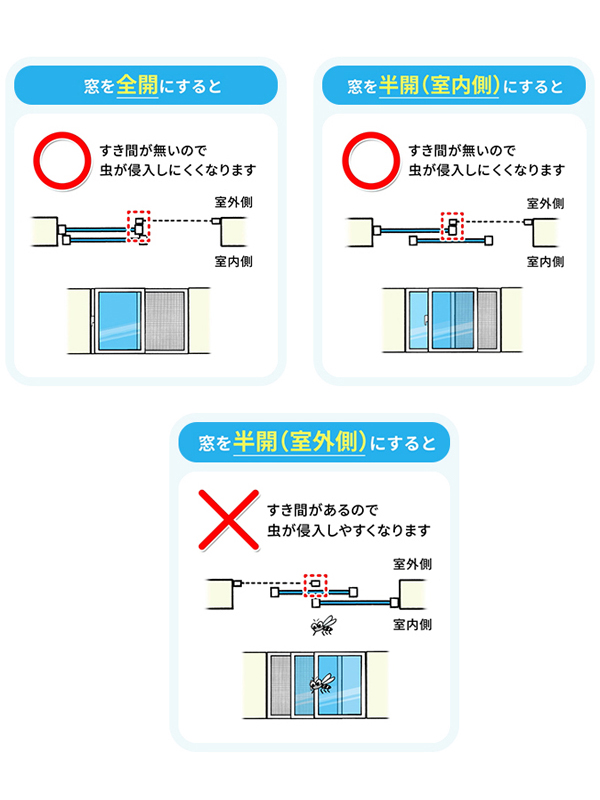 窓を全開にすると

すき間が無いので
虫が侵入しにくくなります

室外側

室内側

窓を半開(室内側)にすると

すき間が無いので
虫が侵入しにくくなります

室外側

室内側

窓を半開(室外側)にすると

すき間があるので
虫が侵入しやすくなります

室外側

室内側