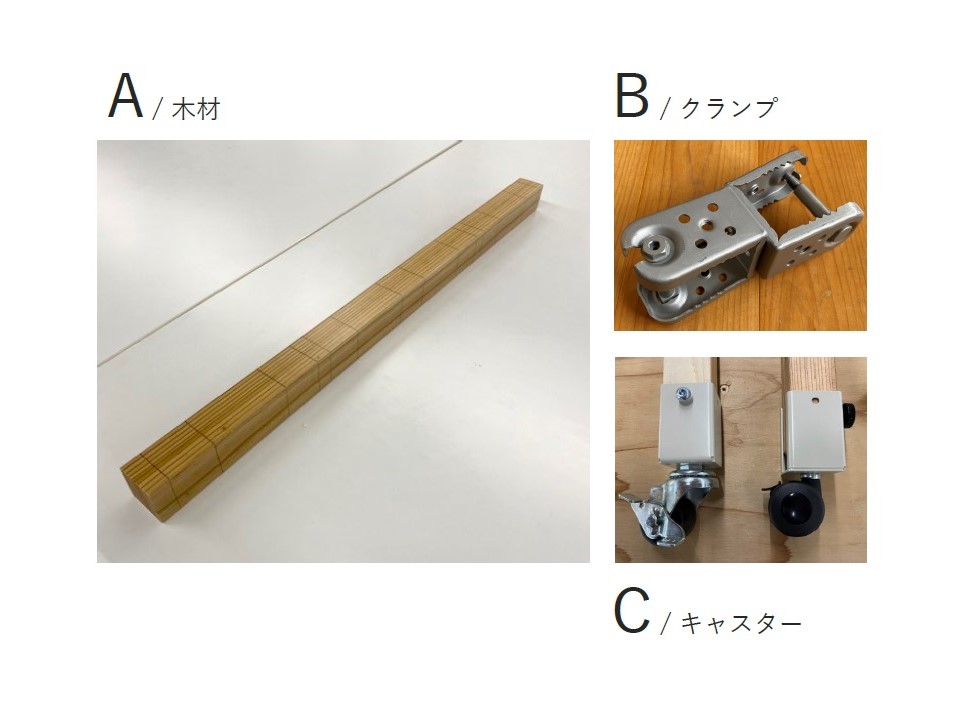 A / 木材

B / クランプ

C / キャスター