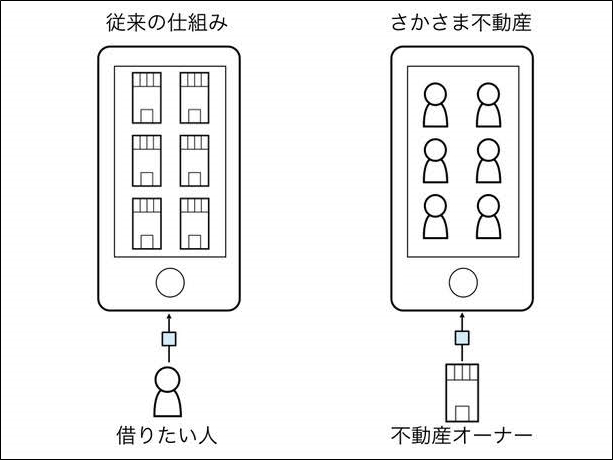 従来の仕組み

借りたい人

さかさま不動産

不動産オーナー